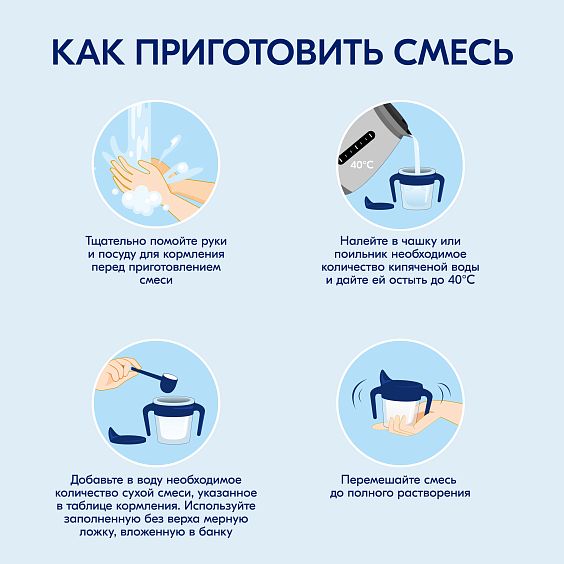 КАК ПРИГОТОВИТЬ СМЕСЬ

Тщательно помойте руки и посуду для кормления перед приготовлением смеси

40°C

Налейте в чашку или поильник необходимое количество кипяченой воды и дайте ей остыть до 40°C

Добавьте в воду необходимое количество сухой смеси, указанное в таблице кормления. Используйте заполненную без верха мерную ложку, вложенную в банку

Перемешайте смесь до полного растворения